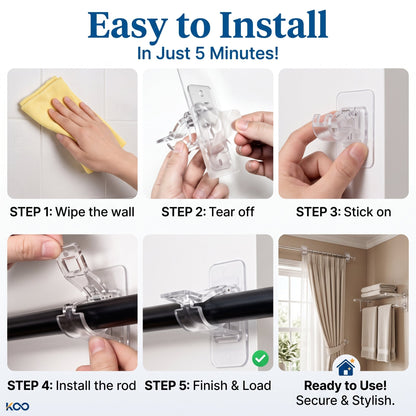 Easy to Install
In Just 5 Minutes!

STEP 1: Wipe the wall

STEP 2: Tear off

STEP 3: Stick on

STEP 4: Install the rod

STEP 5: Finish & Load

Ready to Use!
Secure & Stylish.

KOO